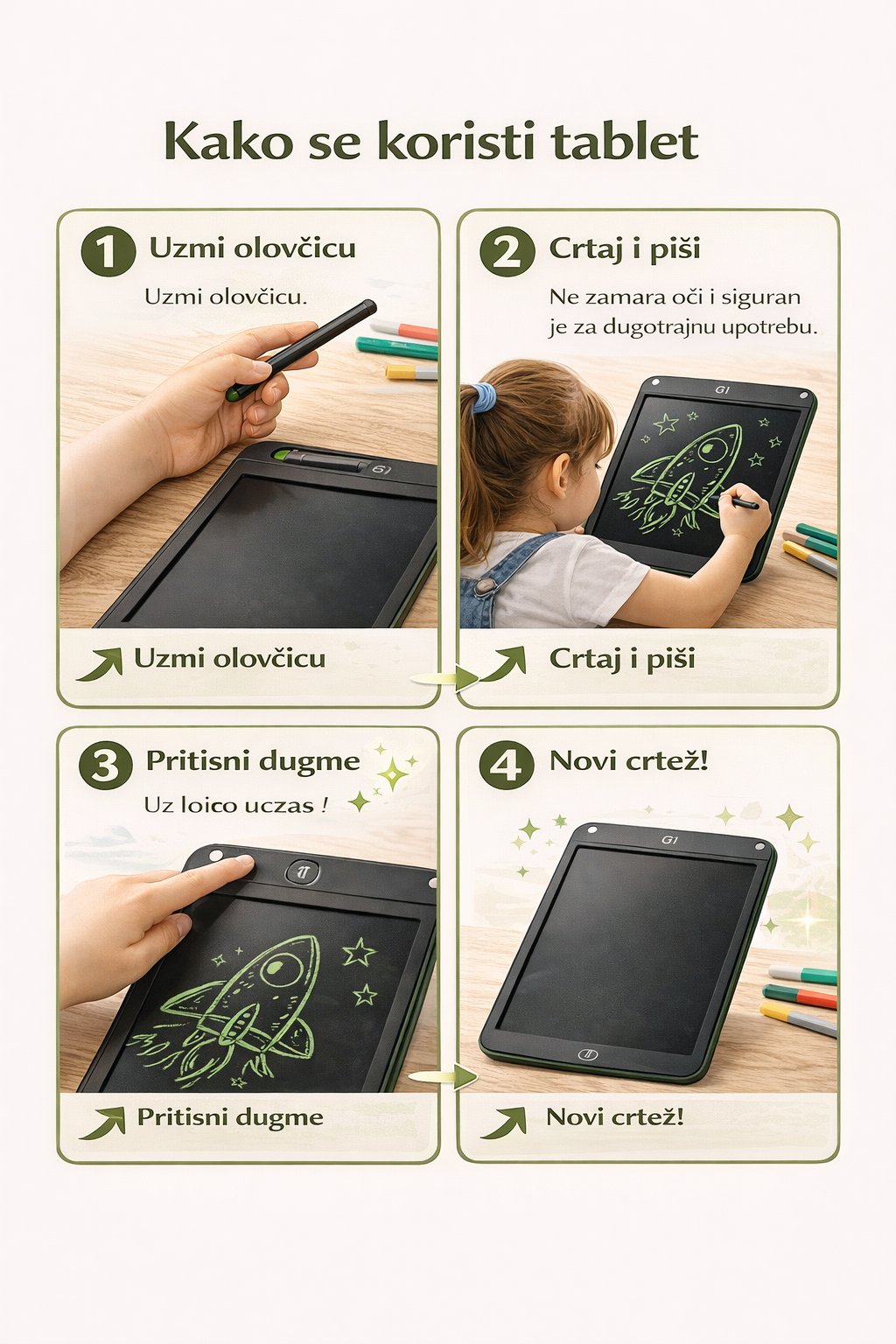 Kako se koristi tablet

1 Uzmi olovčicu

Uzmi olovčicu.

Uzmi olovčicu

2 Crtaj i piši

Ne zamara oči i siguran je za dugotrajnu upotrebu.

G1

Crtaj i piši

3 Pritisni dugme

Uz loico uczas !

Pritisni dugme

4 Novi crtež!

G1

Novi crtež!